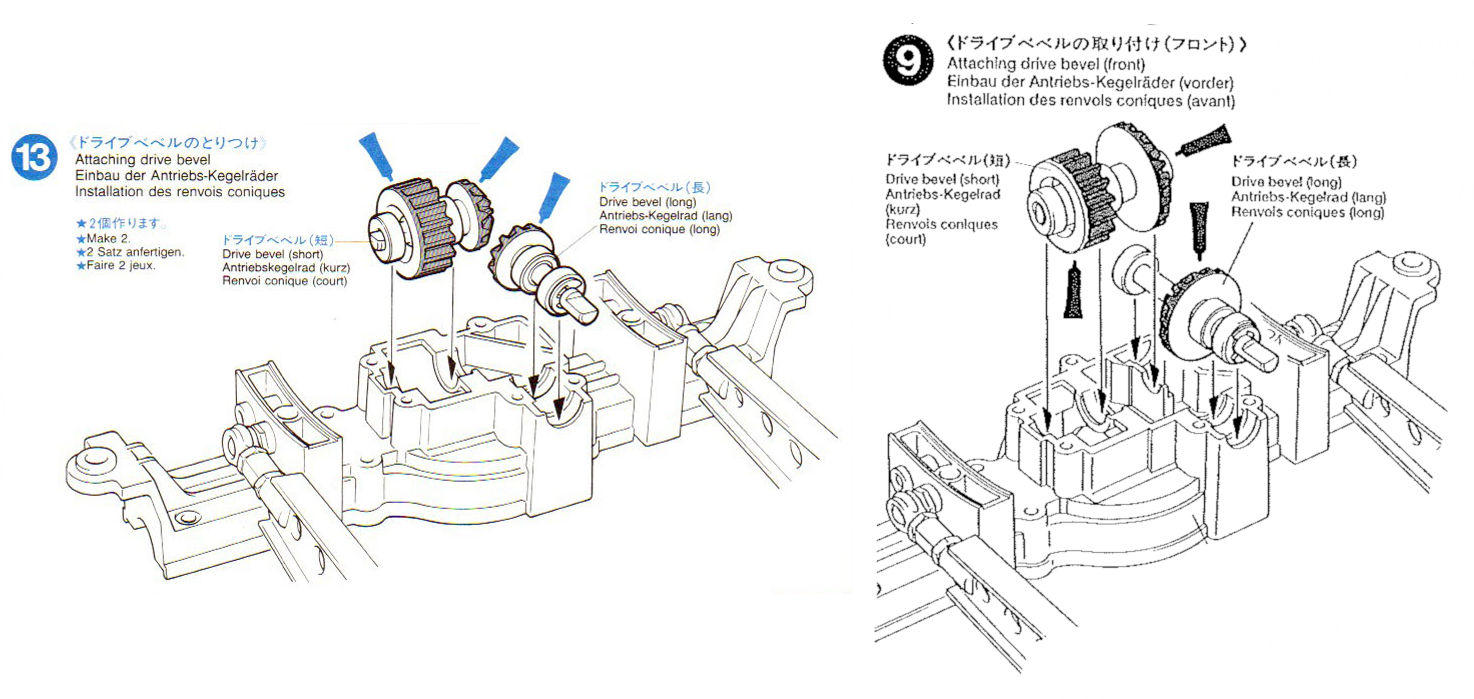 13
《ドライブベベルのとりつけ》
Attaching drive bevel
Einbau der Antriebs-Kegelräder
Installation des renvois coniques

★2個作ります。
★Make 2.
★2 Satz anfertigen.
★Faire 2 jeux.

ドライブベベル（短）
Drive bevel (short)
Antriebskegelrad (kurz)
Renvoi conique (court)

ドライブベベル（長）
Drive bevel (long)
Antriebs-Kegelrad (lang)
Renvoi conique (long)

9
《ドライブベベルの取り付け（フロント）》
Attaching drive bevel (front)
Einbau der Antriebs-Kegelräder (vorder)
Installation des renvois coniques (avant)

ドライブベベル（短）
Drive bevel (short)
Antriebs-Kegelrad (kurz)
Renvois coniques (court)

ドライブベベル（長）
Drive bevel (long)
Antriebs-Kegelrad (lang)
Renvois coniques (long)